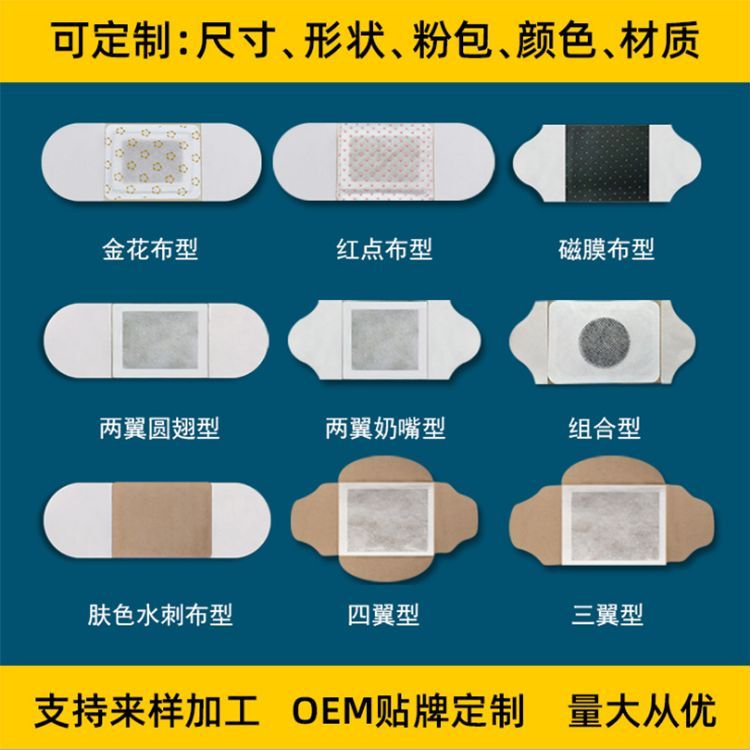 可定制：尺寸、形状、粉包、颜色、材质

金花布型

红点布型

磁膜布型

两翼圆翅型

两翼奶嘴型

组合型

肤色水刺布型

四翼型

三翼型

支持来样加工　OEM贴牌定制　量大从优